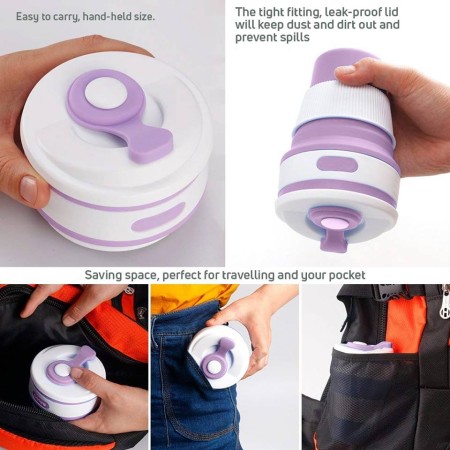 Easy to carry, hand-held size.

The tight fitting, leak-proof lid will keep dust and dirt out and prevent spills

Saving space, perfect for travelling and your pocket