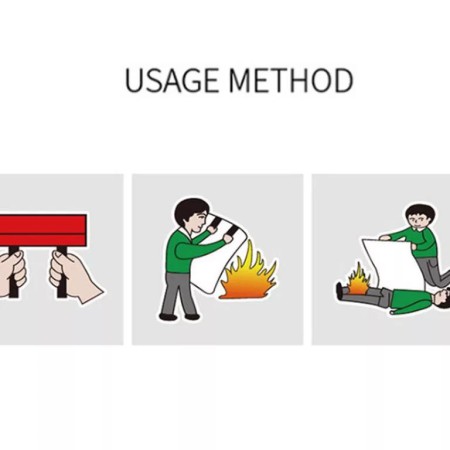 USAGE METHOD